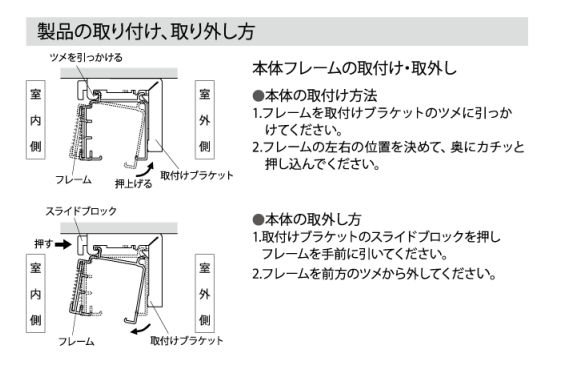 製品の取り付け、取り外し方

ツメを引っかける

室内側

室外側

フレーム

押上げる

取付けブラケット

本体フレームの取付け・取外し

●本体の取付け方法
1.フレームを取付けブラケットのツメに引っかけてください。
2.フレームの左右の位置を決めて、奥にカチッと押し込んでください。

スライドブロック

押す

室内側

室外側

フレーム

取付けブラケット

●本体の取外し方
1.取付けブラケットのスライドブロックを押しフレームを手前に引いてください。
2.フレームを前方のツメから外してください。